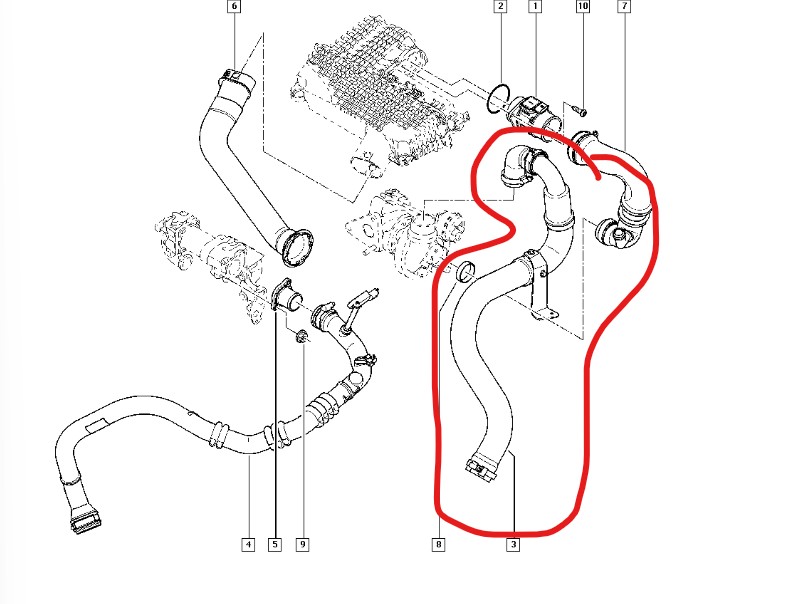 6
2
1
10
7
4
5
9
8
3